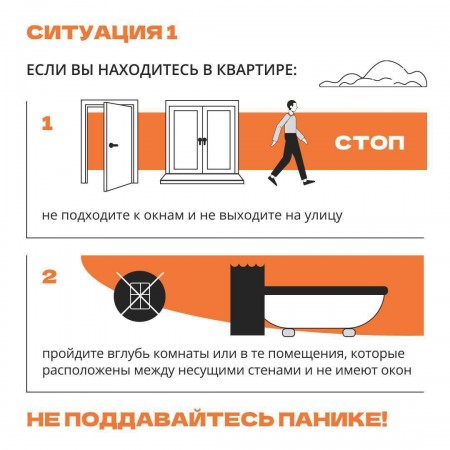 СИТУАЦИЯ 1

ЕСЛИ ВЫ НАХОДИТЕСЬ В КВАРТИРЕ:

1

СТОП

не подходите к окнам и не выходите на улицу

2

пройдите вглубь комнаты или в те помещения, которые расположены между несущими стенами и не имеют окон

НЕ ПОДДАВАЙТЕСЬ ПАНИКЕ!